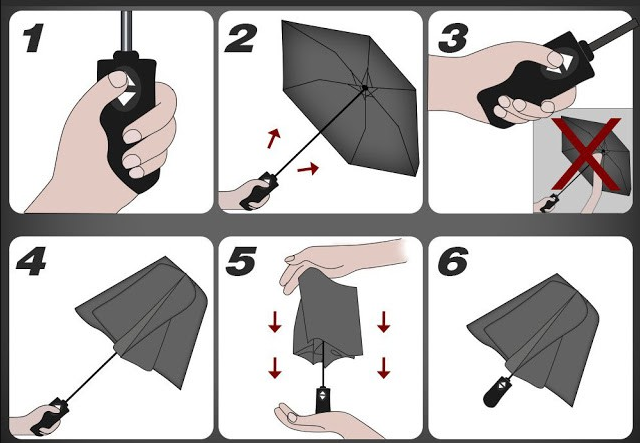 1

2

3

4

5

6